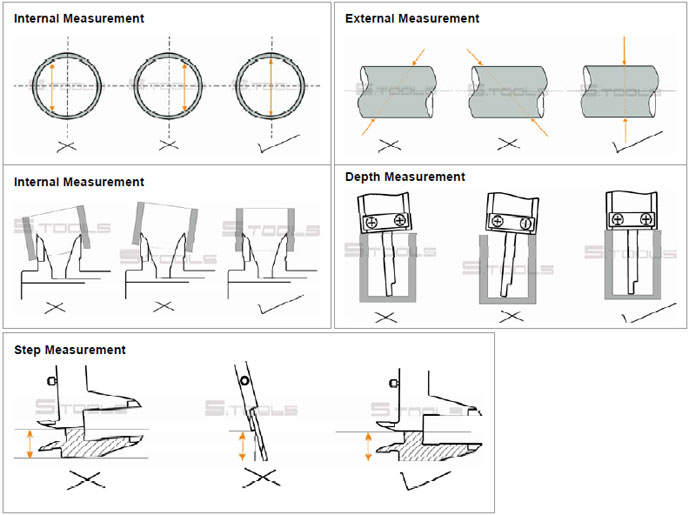 Internal Measurement

S.TOOLS S.TOOLS S.TOOLS

External Measurement

S.TOOLS S.TOOLS S.TOOLS

Internal Measurement

S.TOOLS S.TOOLS S.TOOLS

Depth Measurement

S.TOOLS S.TOOLS S.TOOLS

Step Measurement

S.TOOLS S.TOOLS S.TOOLS